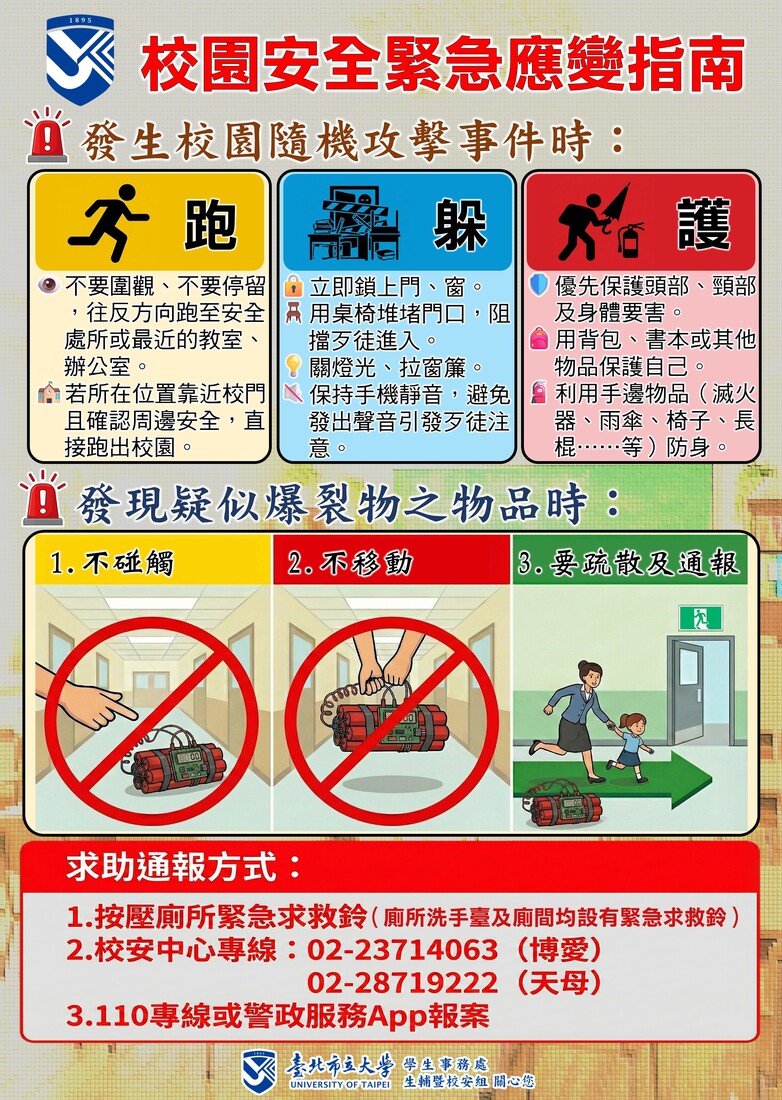 1895

校園安全緊急應變指南

發生校園隨機攻擊事件時：

跑

不要圍觀、不要停留，往反方向跑至安全處所或最近的教室、辦公室。

若所在位置靠近校門且確認周邊安全，直接跑出校園。

躲

立即鎖上門、窗。

用桌椅堆堵門口，阻擋歹徒進入。

關燈光、拉窗簾。

保持手機靜音，避免發出聲音引發歹徒注意。

護

優先保護頭部、頸部及身體要害。

用背包、書本或其他物品保護自己。

利用手邊物品（滅火器、雨傘、椅子、長棍……等）防身。

發現疑似爆裂物之物品時：

1.不碰觸

2.不移動

3.要疏散及通報

求助通報方式：

1.按壓廁所緊急求救鈴（廁所洗手臺及廁間均設有緊急求救鈴）

2.校安中心專線：02-23714063（博愛）

02-28719222（天母）

3.110專線或警政服務App報案

臺北市立大學 UNIVERSITY OF TAIPEI 學生事務處 生輔暨校安組 關心您